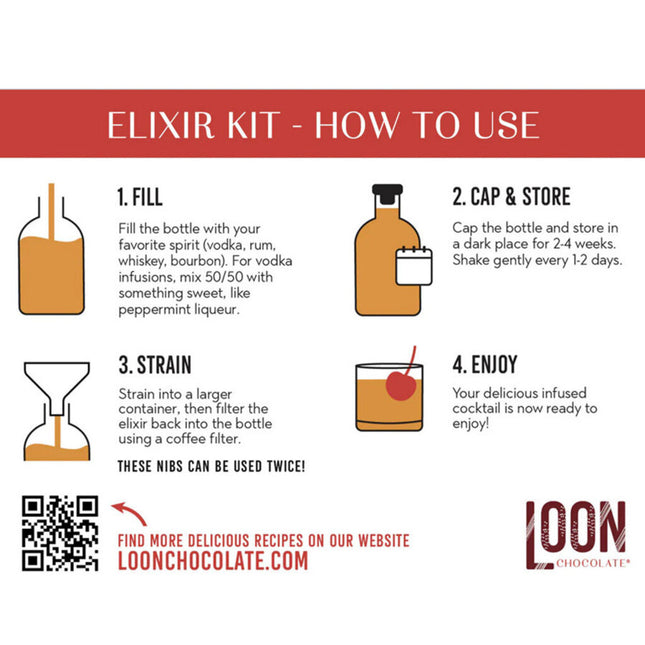 ELIXIR KIT - HOW TO USE

1. FILL

Fill the bottle with your favorite spirit (vodka, rum, whiskey, bourbon). For vodka infusions, mix 50/50 with something sweet, like peppermint liqueur.

2. CAP & STORE

Cap the bottle and store in a dark place for 2-4 weeks. Shake gently every 1-2 days.

3. STRAIN

Strain into a larger container, then filter the elixir back into the bottle using a coffee filter.

THESE NIBS CAN BE USED TWICE!

4. ENJOY

Your delicious infused cocktail is now ready to enjoy!

FIND MORE DELICIOUS RECIPES ON OUR WEBSITE
LOONCHOCOLATE.COM

LOON
CHOCOLATE®