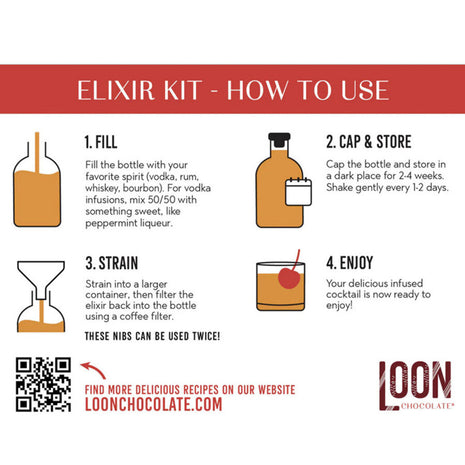 ELIXIR KIT - HOW TO USE

1. FILL
Fill the bottle with your favorite spirit (vodka, rum, whiskey, bourbon). For vodka infusions, mix 50/50 with something sweet, like peppermint liqueur.

2. CAP & STORE
Cap the bottle and store in a dark place for 2-4 weeks. Shake gently every 1-2 days.

3. STRAIN
Strain into a larger container, then filter the elixir back into the bottle using a coffee filter.

THESE NIBS CAN BE USED TWICE!

4. ENJOY
Your delicious infused cocktail is now ready to enjoy!

FIND MORE DELICIOUS RECIPES ON OUR WEBSITE
LOONCHOCOLATE.COM

LOON
CHOCOLATE®