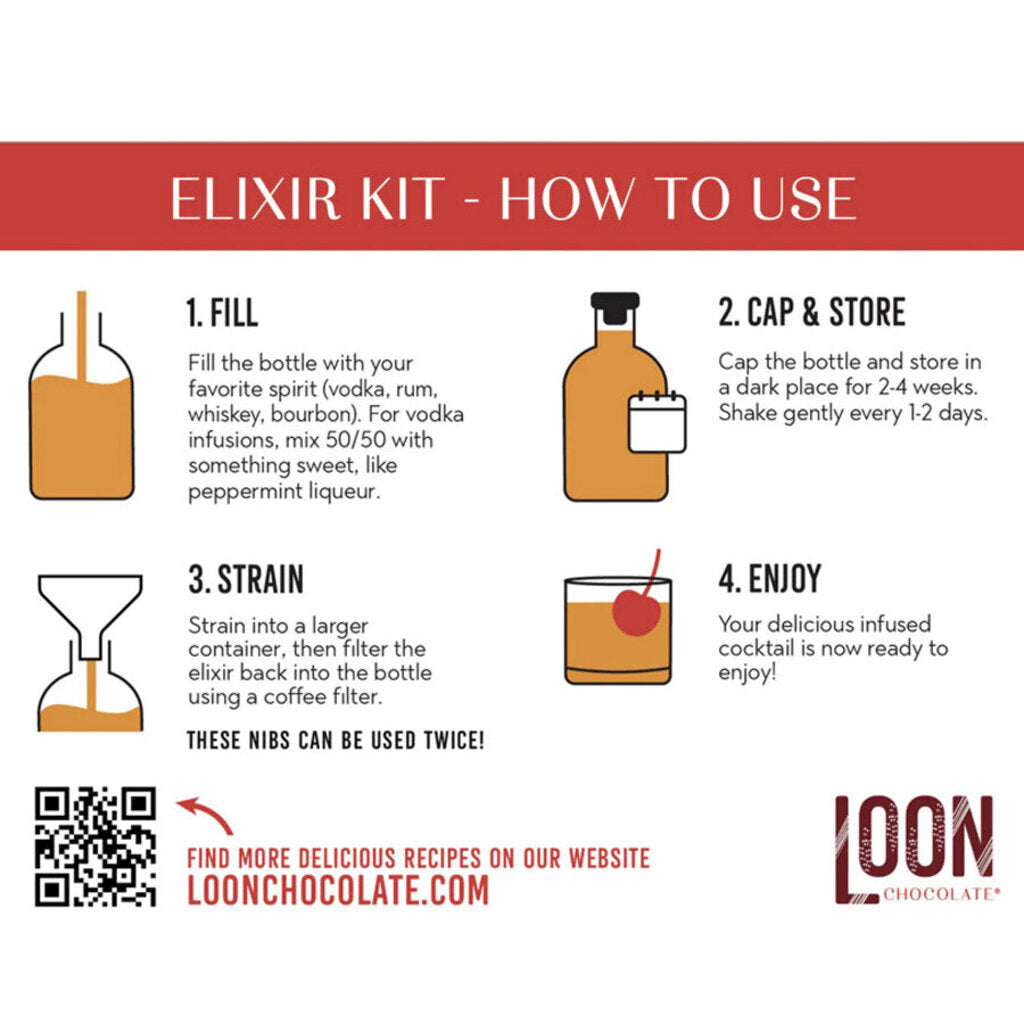 ELIXIR KIT - HOW TO USE

1. FILL

Fill the bottle with your favorite spirit (vodka, rum, whiskey, bourbon). For vodka infusions, mix 50/50 with something sweet, like peppermint liqueur.

2. CAP & STORE

Cap the bottle and store in a dark place for 2-4 weeks. Shake gently every 1-2 days.

3. STRAIN

Strain into a larger container, then filter the elixir back into the bottle using a coffee filter.

THESE NIBS CAN BE USED TWICE!

4. ENJOY

Your delicious infused cocktail is now ready to enjoy!

FIND MORE DELICIOUS RECIPES ON OUR WEBSITE
LOONCHOCOLATE.COM

LOON
CHOCOLATE®